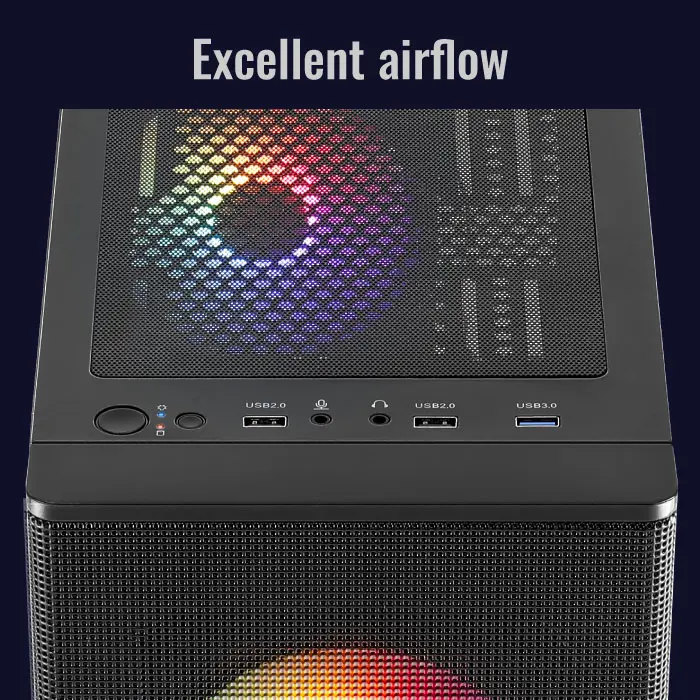 Excellent airflow

USB2.0

USB2.0

USB3.0